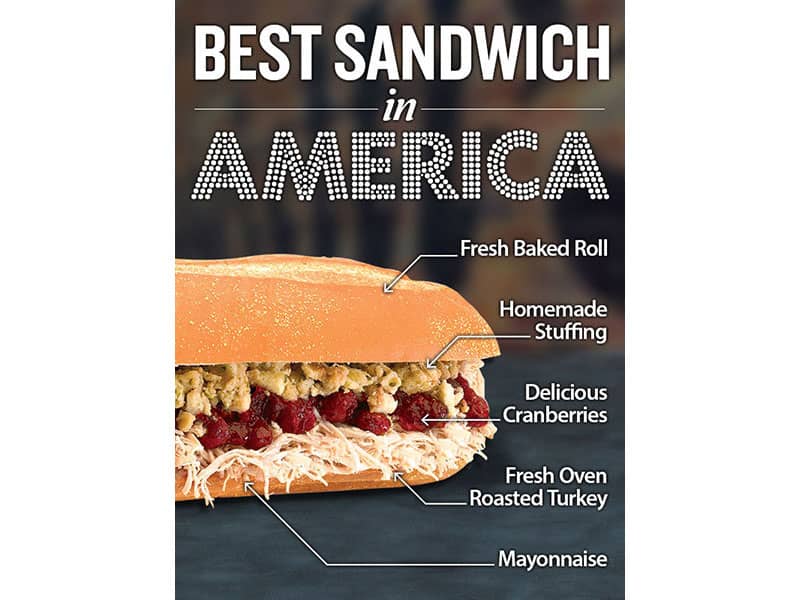 BEST SANDWICH
in
AMERICA

Fresh Baked Roll

Homemade Stuffing

Delicious Cranberries

Fresh Oven Roasted Turkey

Mayonnaise