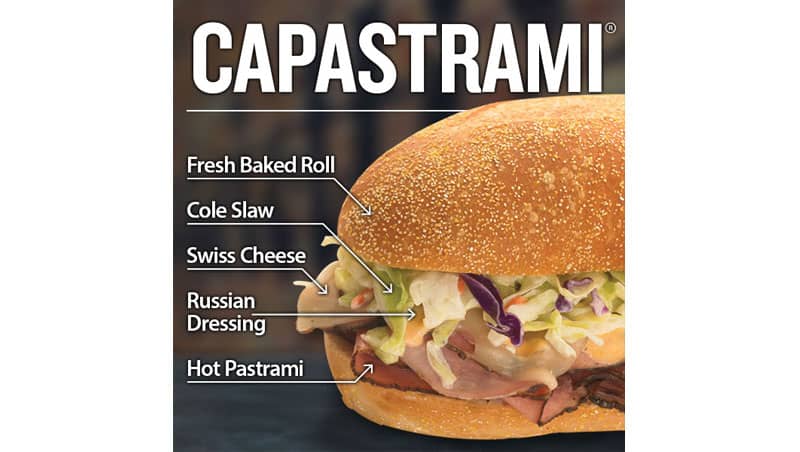 CAPASTRAMI®

Fresh Baked Roll

Cole Slaw

Swiss Cheese

Russian Dressing

Hot Pastrami